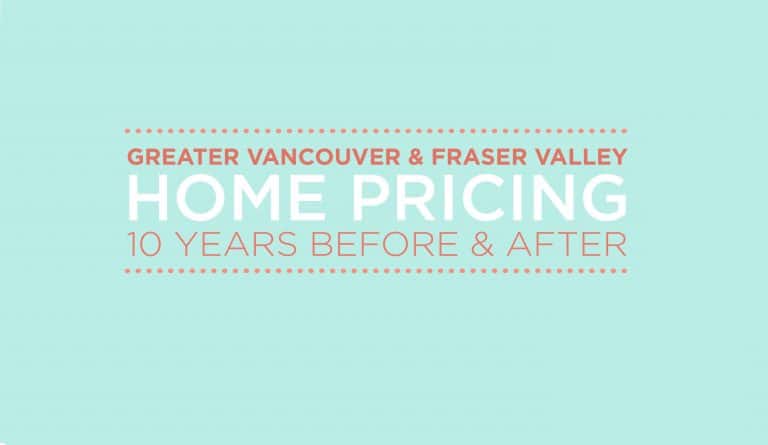 GREATER VANCOUVER & FRASER VALLEY
HOME PRICING
10 YEARS BEFORE & AFTER