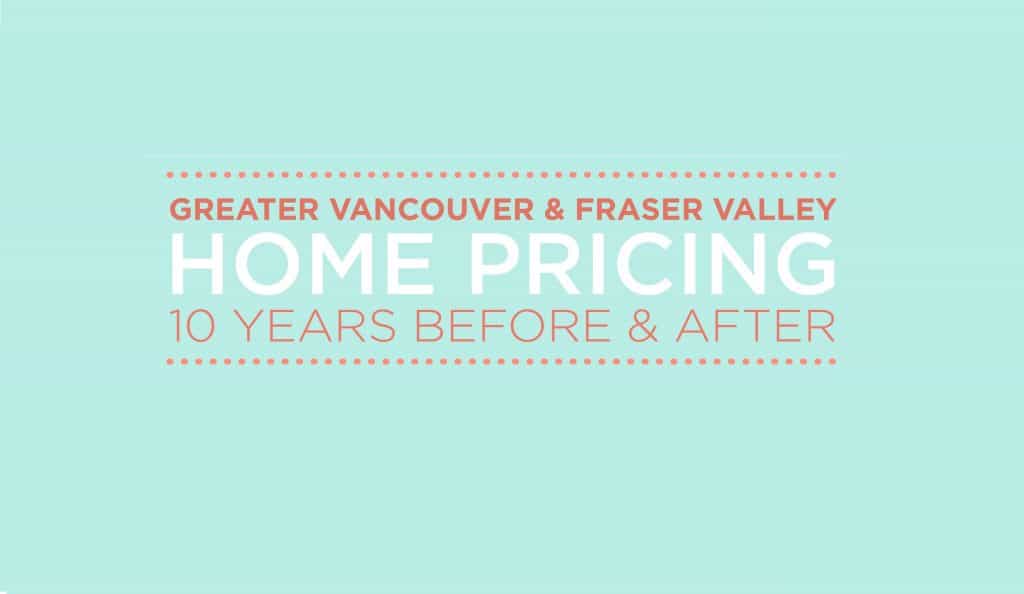 GREATER VANCOUVER & FRASER VALLEY
HOME PRICING
10 YEARS BEFORE & AFTER